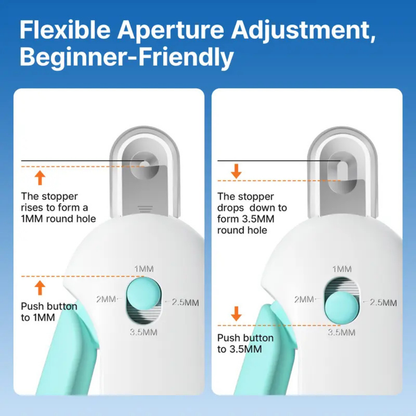 Flexible Aperture Adjustment, Beginner-Friendly

The stopper rises to form a 1MM round hole

1MM

2MM

2.5MM

3.5MM

Push button to 1MM

The stopper drops down to form 3.5MM round hole

1MM

2MM

2.5MM

3.5MM

Push button to 3.5MM